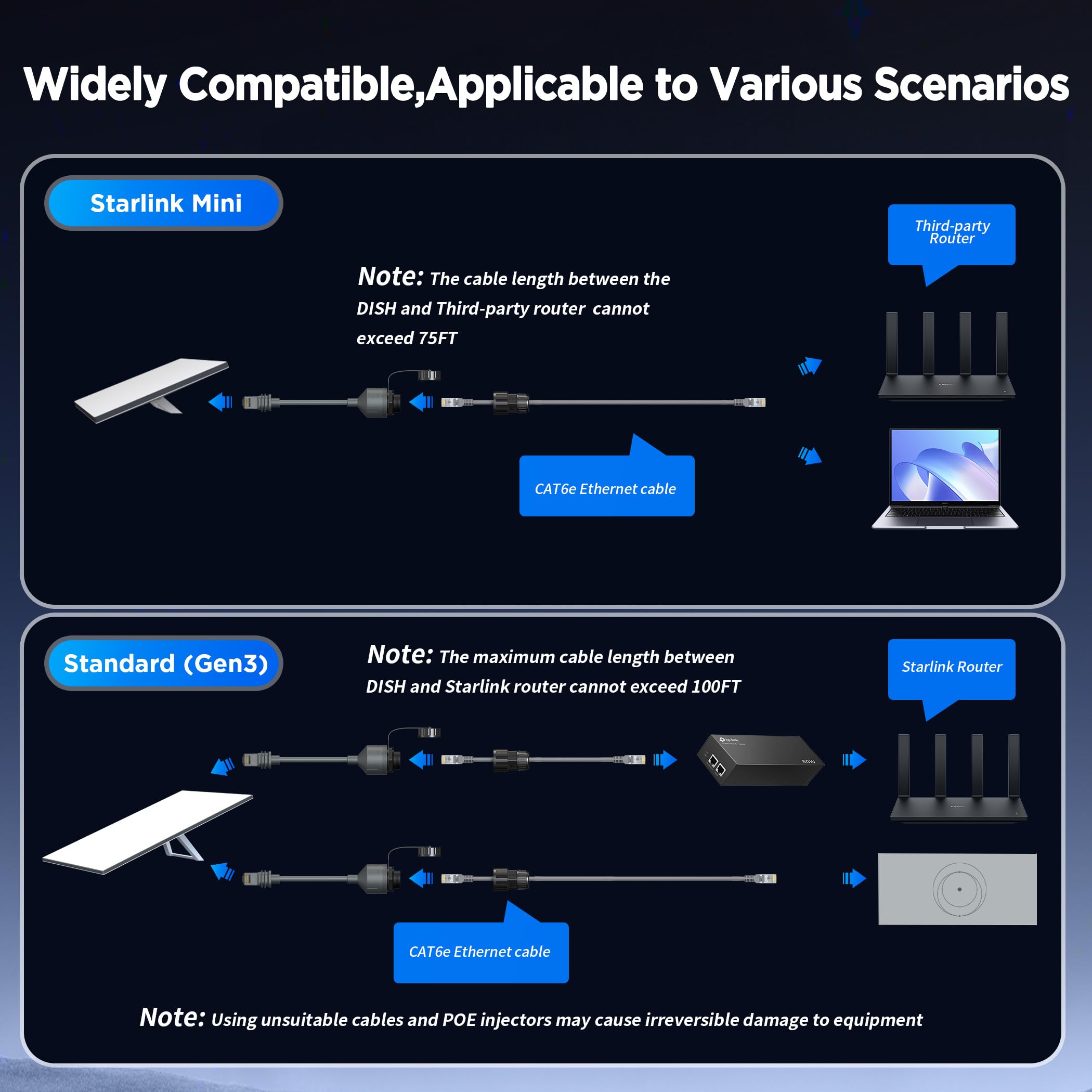 Widely Compatible,Applicable to Various Scenarios

Starlink Mini

Third-party Router

Note: The cable length between the DISH and Third-party router cannot exceed 75FT

CAT6e Ethernet cable

Standard (Gen3)

Note: The maximum cable length between DISH and Starlink router cannot exceed 100FT

Starlink Router

tp-link

60W

CAT6e Ethernet cable

Note: Using unsuitable cables and POE injectors may cause irreversible damage to equipment