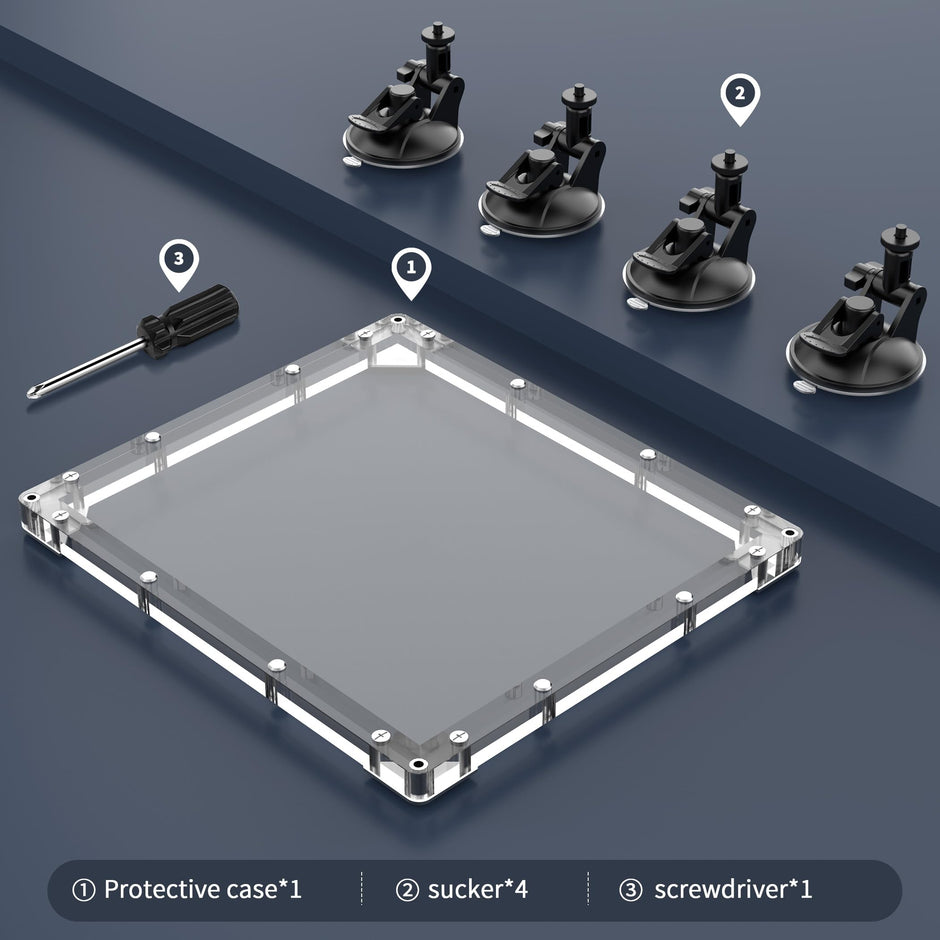 2

3

1

① Protective case*1 ② sucker*4 ③ screwdriver*1