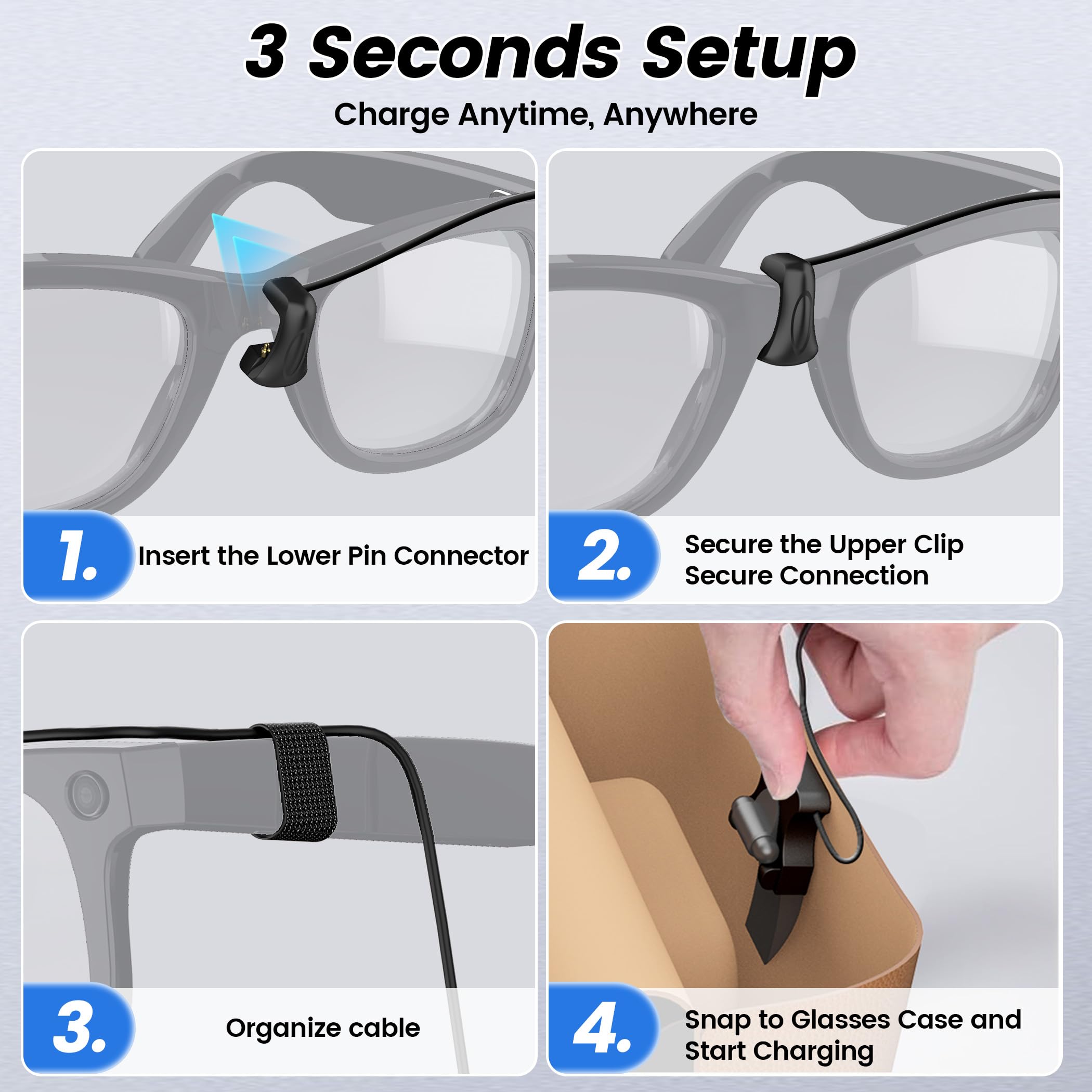 3 Seconds Setup

Charge Anytime, Anywhere

1. Insert the Lower Pin Connector

2. Secure the Upper Clip
Secure Connection

3. Organize cable

4. Snap to Glasses Case and Start Charging