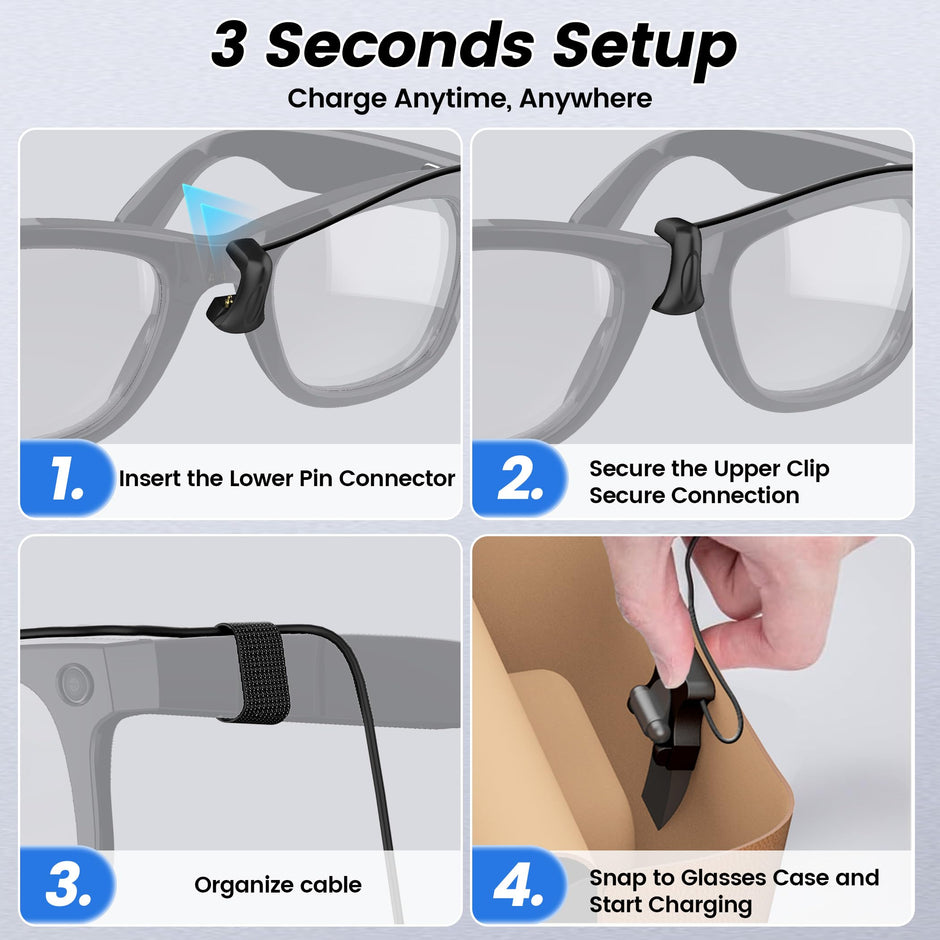 3 Seconds Setup
Charge Anytime, Anywhere

1. Insert the Lower Pin Connector

2. Secure the Upper Clip
Secure Connection

3. Organize cable

4. Snap to Glasses Case and Start Charging