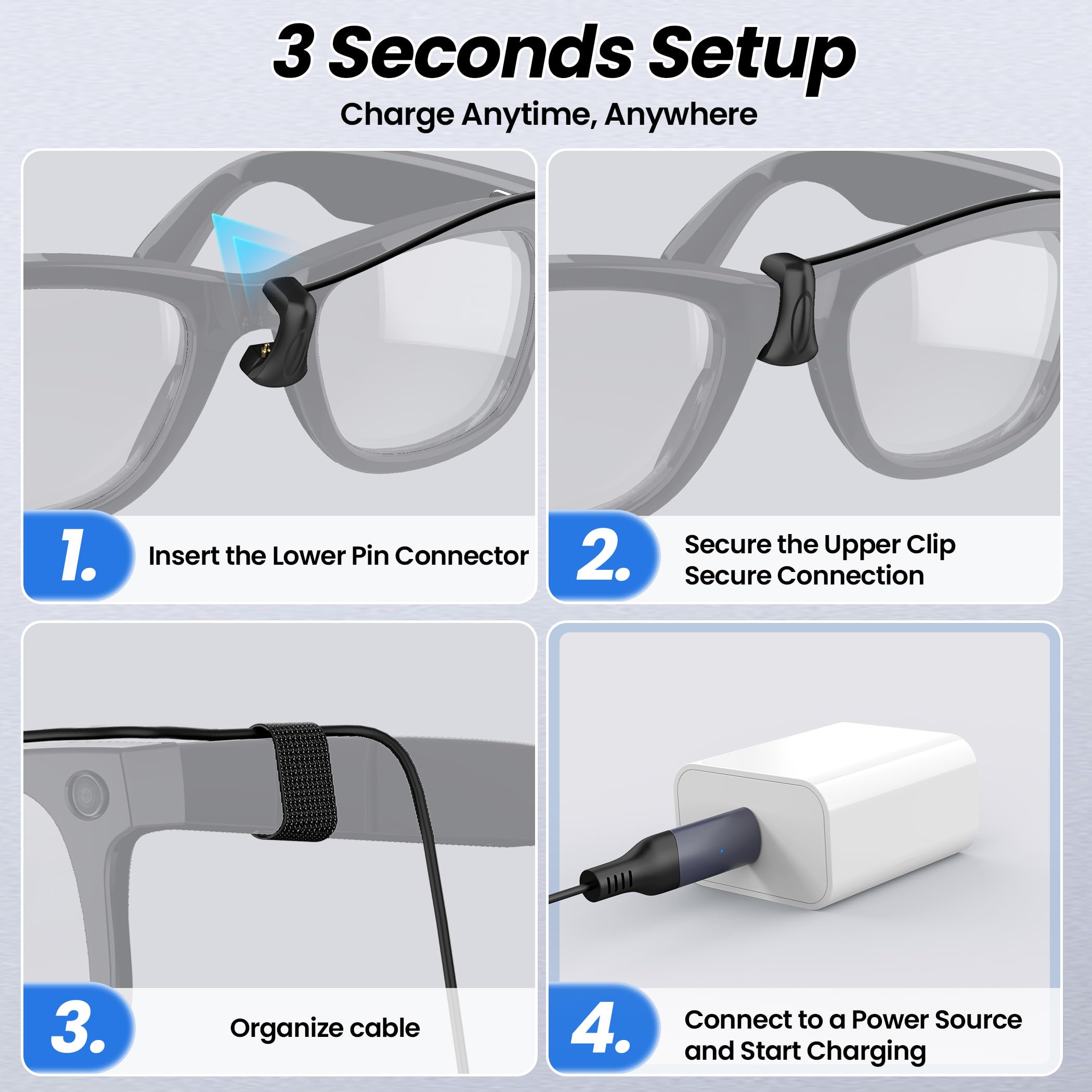 3 Seconds Setup

Charge Anytime, Anywhere

1. Insert the Lower Pin Connector

2. Secure the Upper Clip
Secure Connection

3. Organize cable

4. Connect to a Power Source
and Start Charging