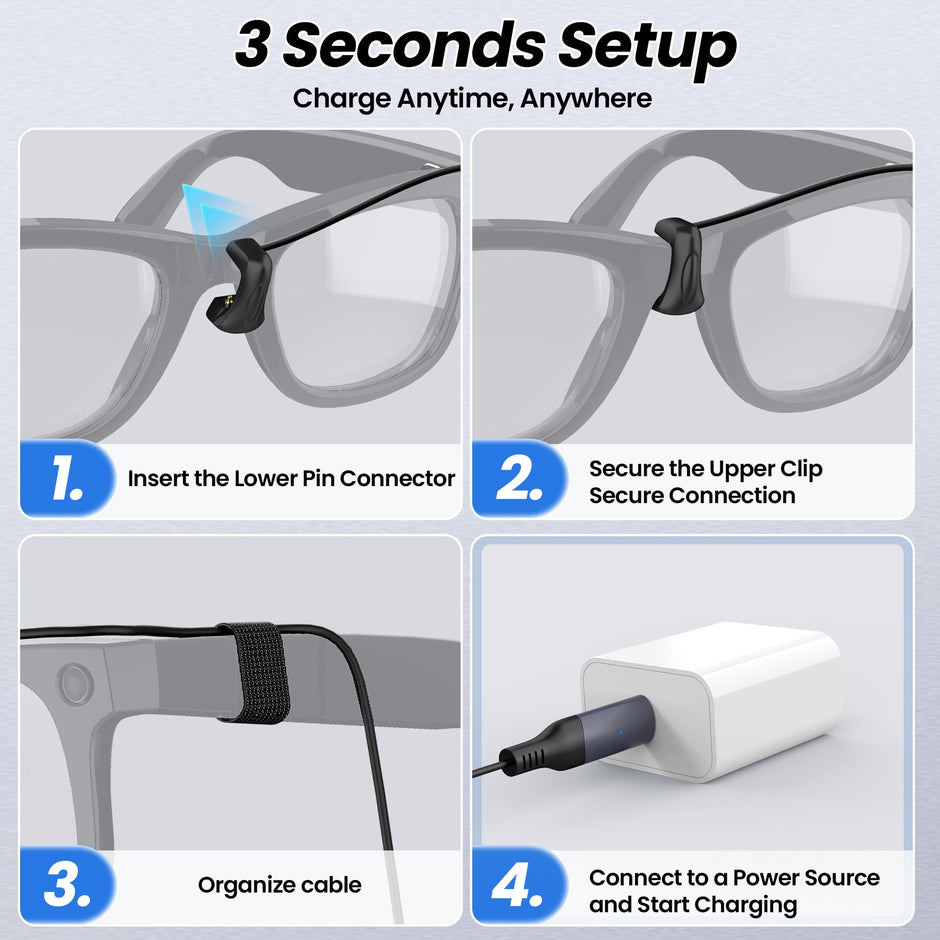 3 Seconds Setup

Charge Anytime, Anywhere

1. Insert the Lower Pin Connector

2. Secure the Upper Clip
Secure Connection

3. Organize cable

4. Connect to a Power Source
and Start Charging