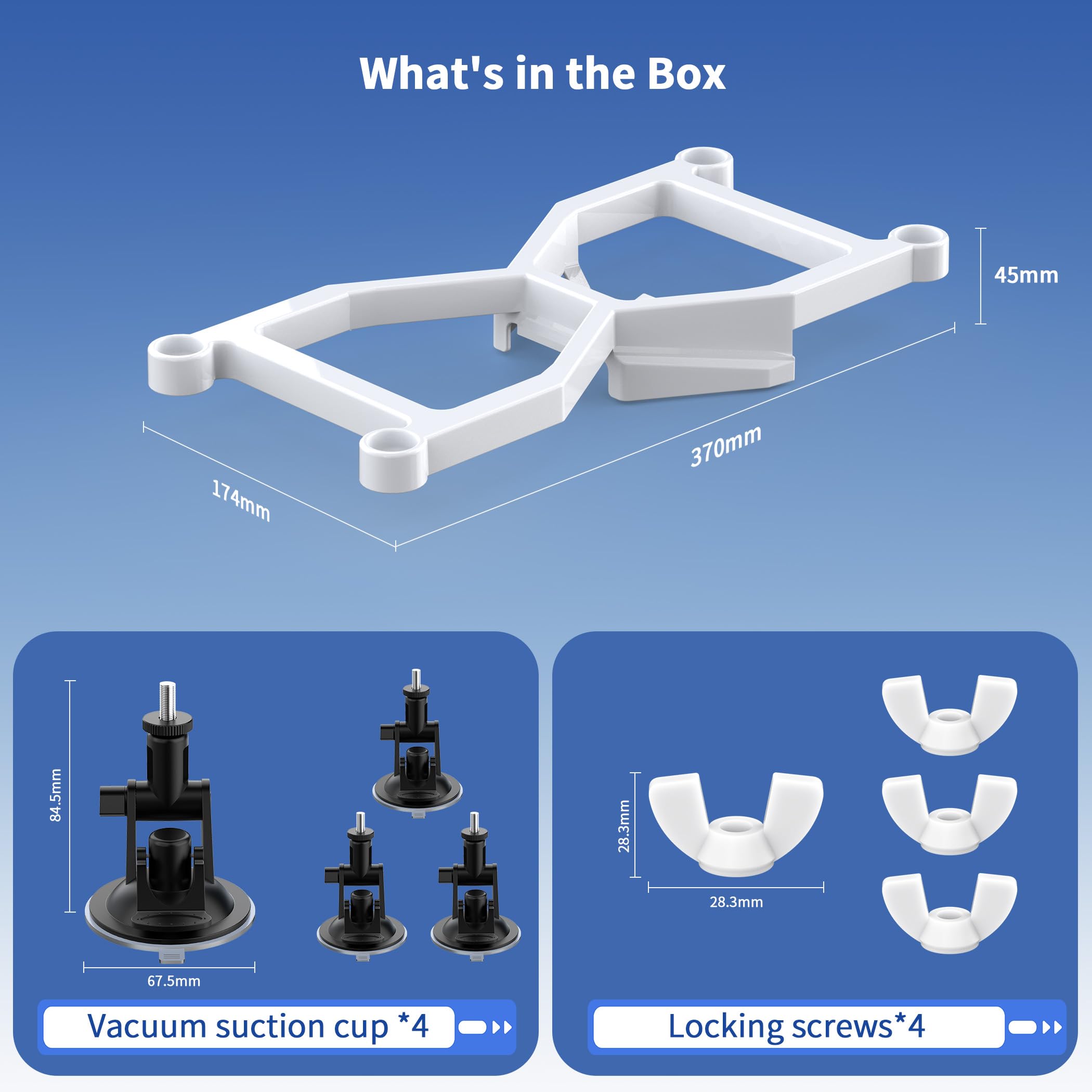 What's in the Box

45mm

370mm

174mm

84.5mm

67.5mm

Vacuum suction cup *4

28.3mm

28.3mm

Locking screws*4