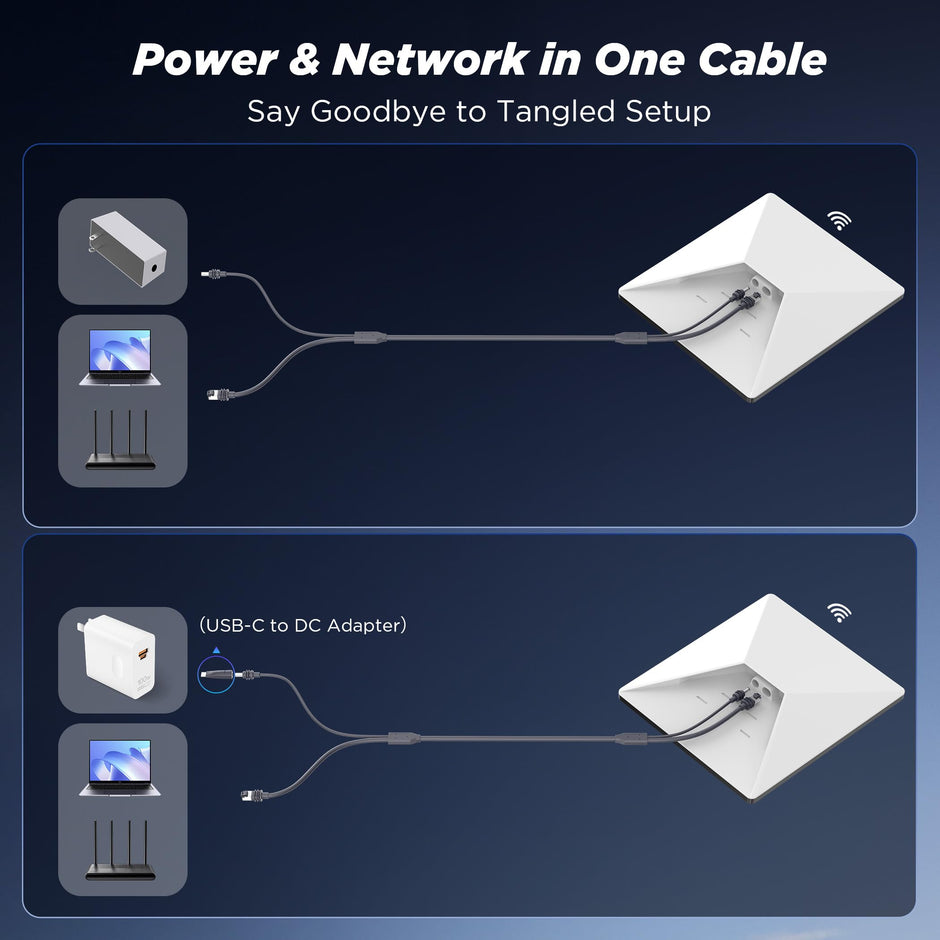 Power & Network in One Cable
Say Goodbye to Tangled Setup

(USB-C to DC Adapter)