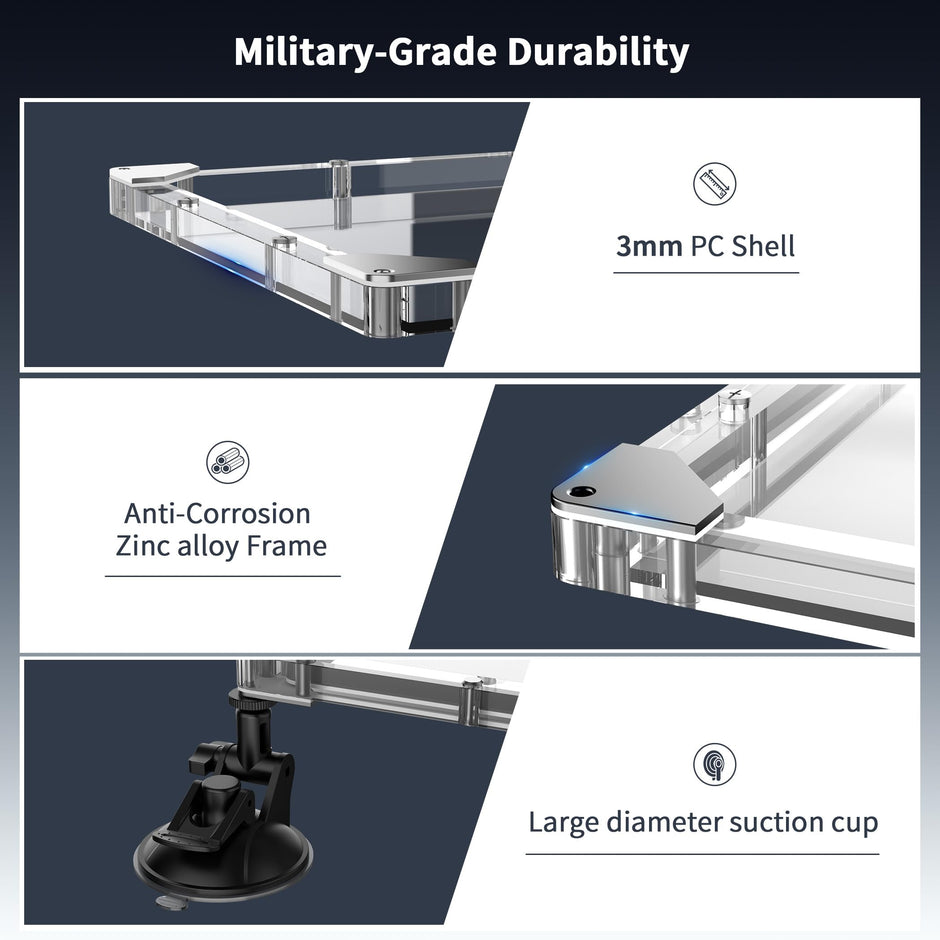 Military-Grade Durability

3mm PC Shell

Anti-Corrosion
Zinc alloy Frame

Large diameter suction cup