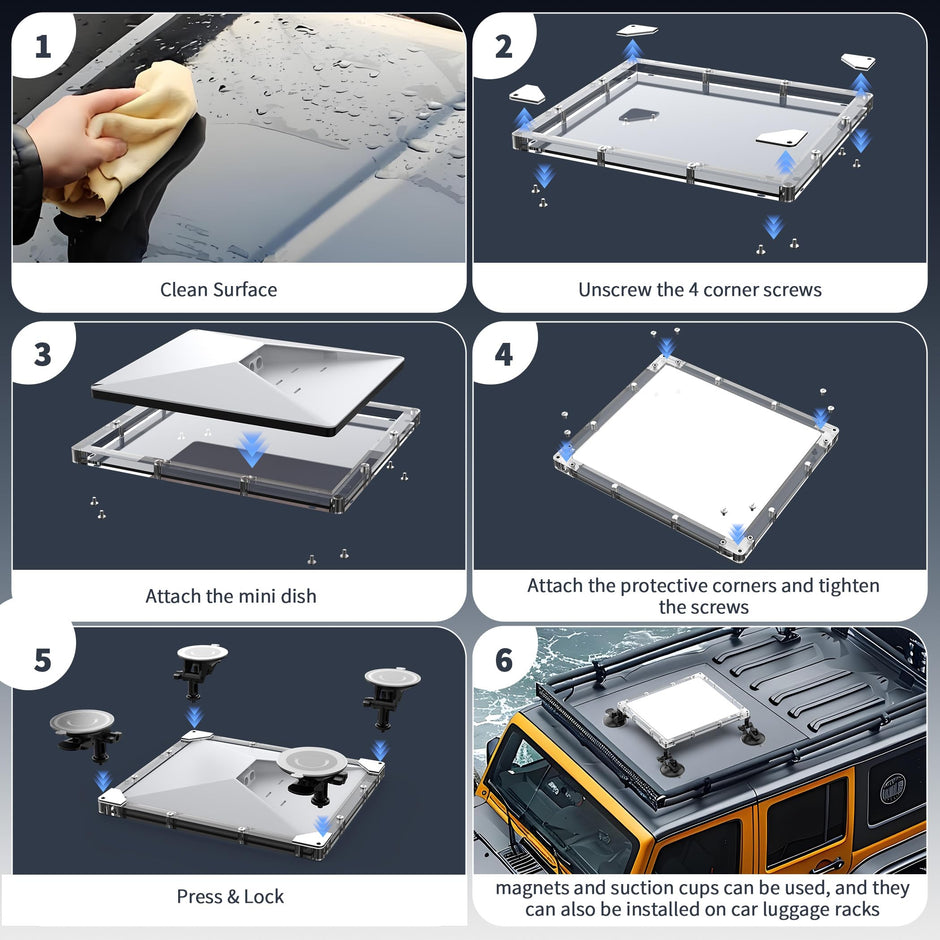 1

Clean Surface

2

Unscrew the 4 corner screws

3

Attach the mini dish

4

Attach the protective corners and tighten the screws

5

Press & Lock

6

magnets and suction cups can be used, and they can also be installed on car luggage racks